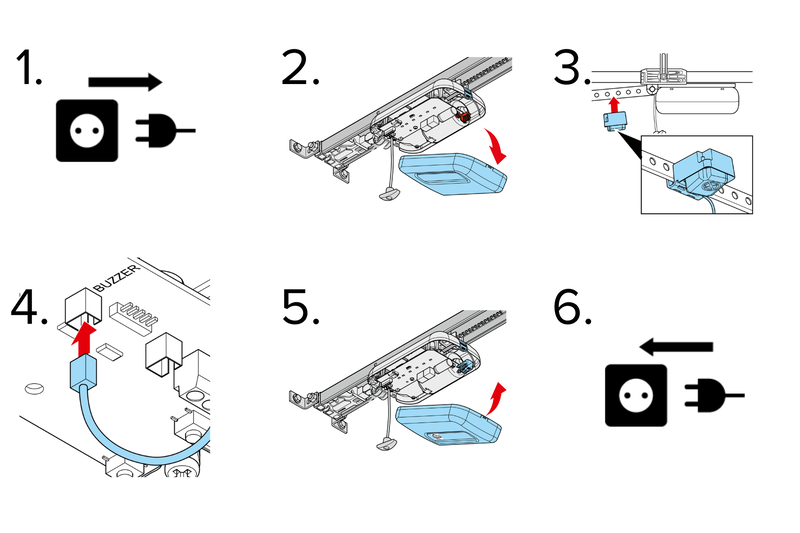 1.

2.

3.

4.

BUZZER

5.

6.