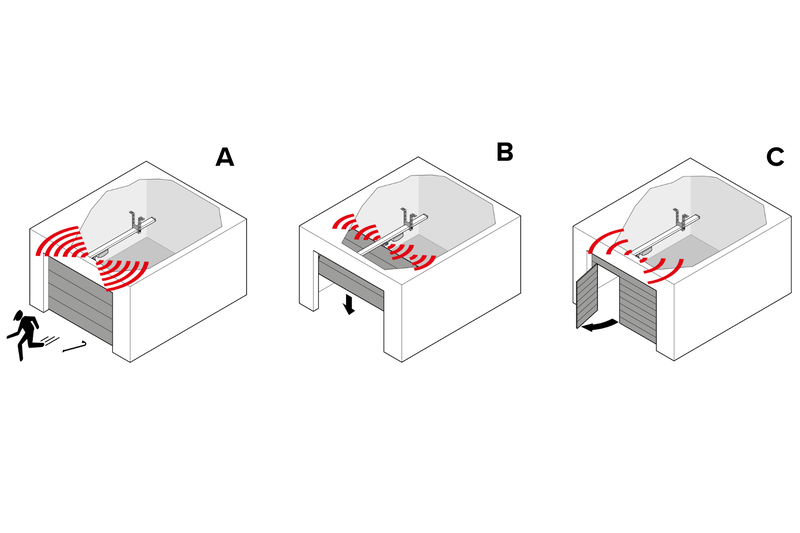 A

B

C