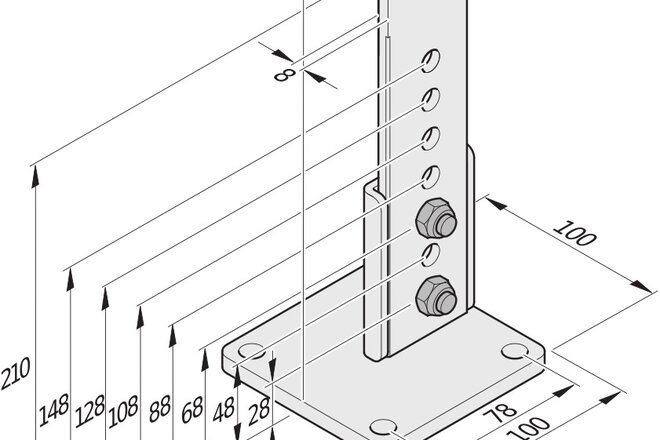 8
100
210
148
128
108
88
68
48
28
78
100