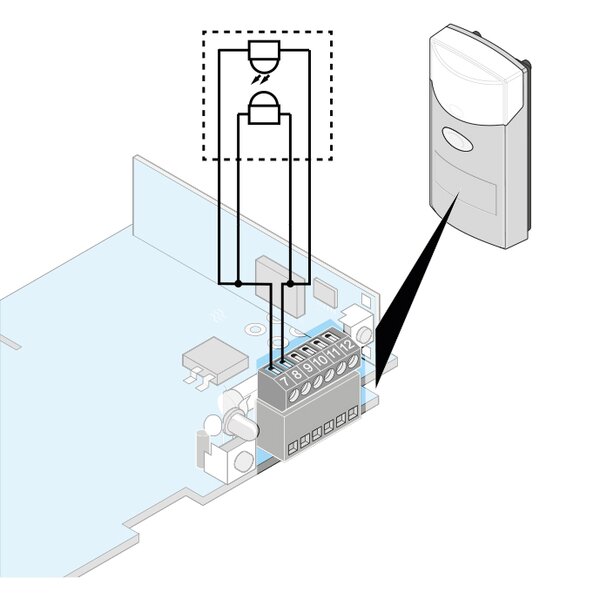 7 8 9 10 11 12